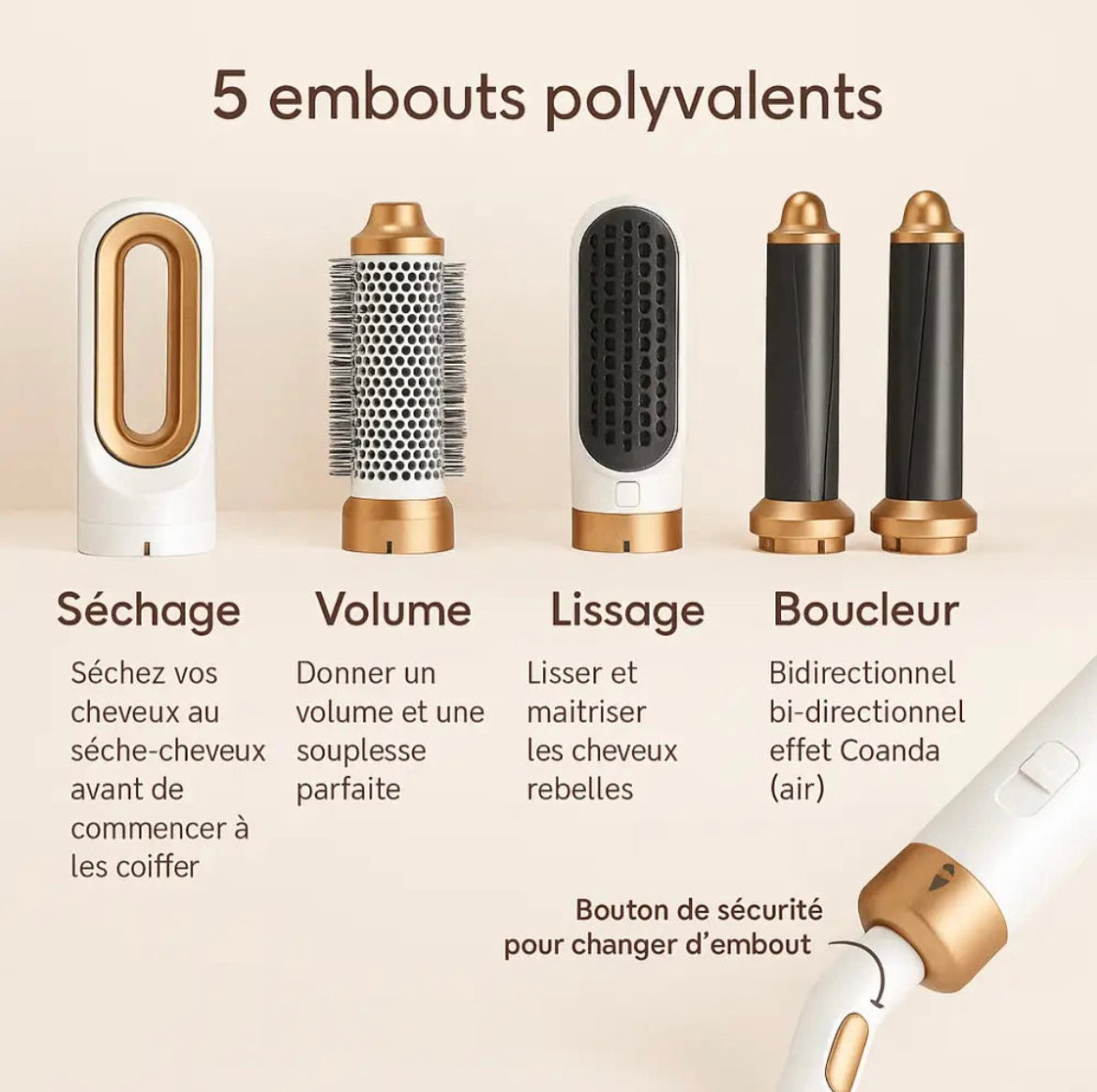 5 embouts polyvalents

Séchage

Séchez vos cheveux au séche-cheveux avant de commencer à les coiffer

Volume

Donner un volume et une souplesse parfaite

Lissage

Lisser et maitriser les cheveux rebelles

Boucleur

Bidirectionnel bi-directionnel effet Coanda (air)

Bouton de sécurité pour changer d'embout