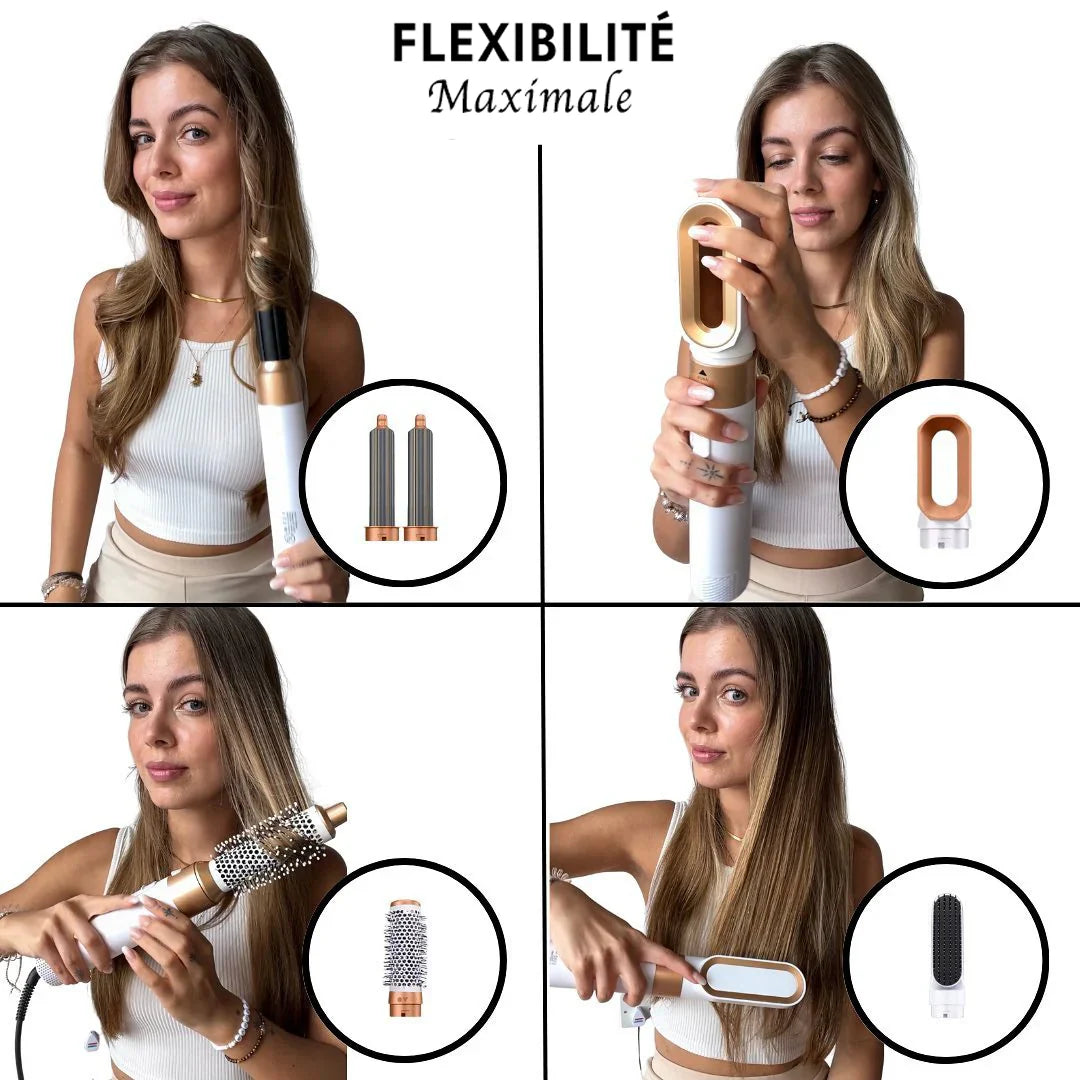 FLEXIBILITÉ
Maximale